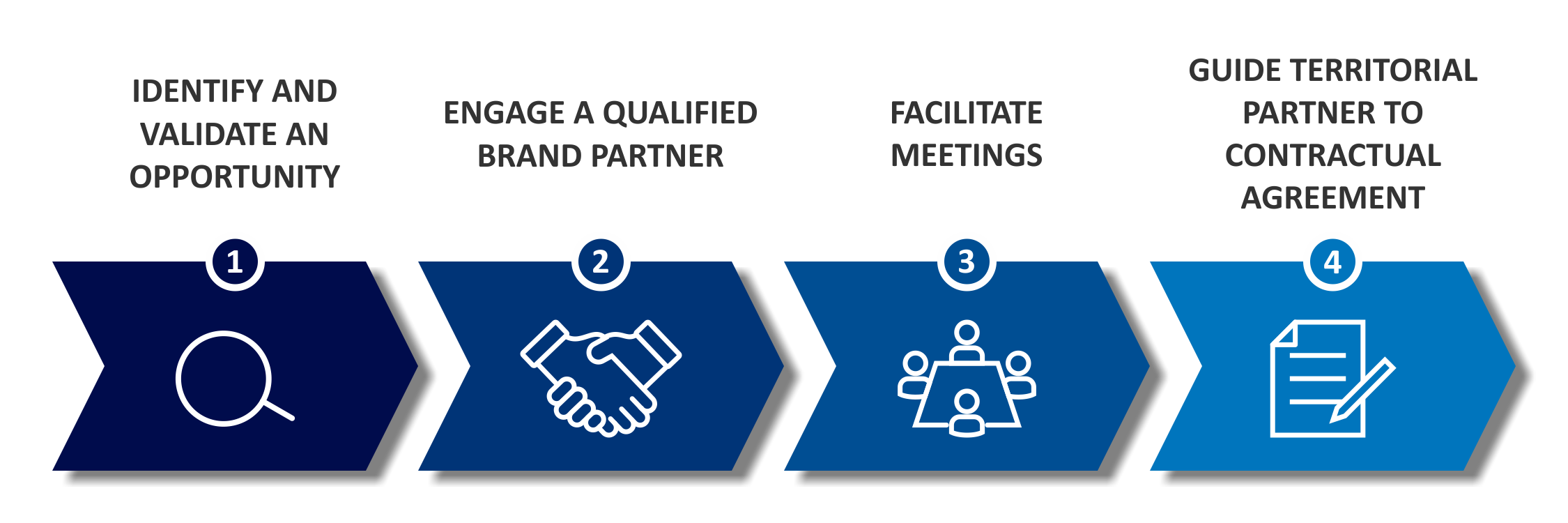 IDENTIFY AND VALIDATE AN OPPORTUNITY

1

ENGAGE A QUALIFIED BRAND PARTNER

2

FACILITATE MEETINGS

3

GUIDE TERRITORIAL PARTNER TO CONTRACTUAL AGREEMENT

4